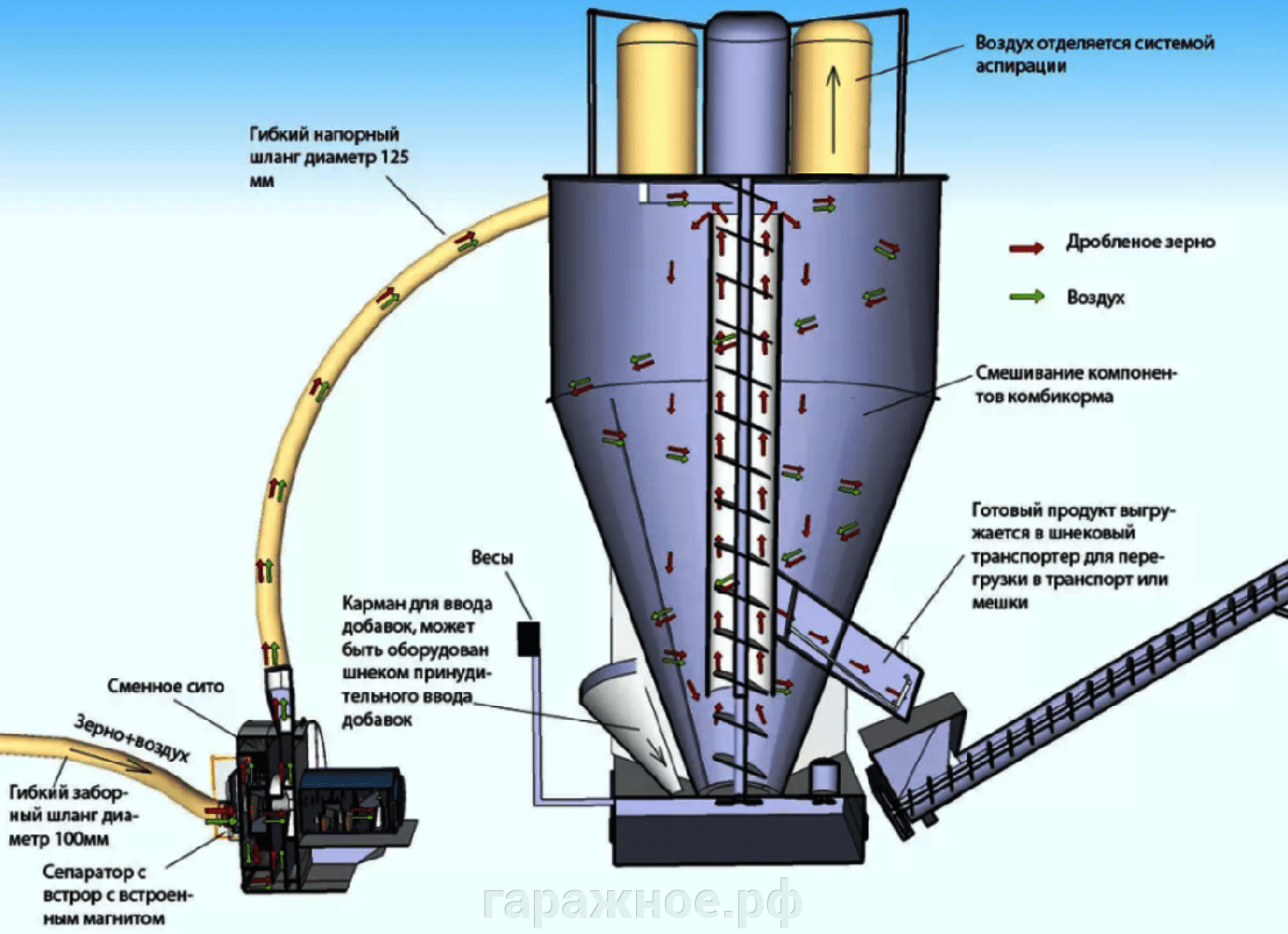 Воздух отделяется системой аспирации

Гибкий напорный шланг диаметр 125 мм

Дробленое зерно

Воздух

Смешивание компонентов комбикорма

Готовый продукт выгружается в шнековый транспортер для перегрузки в транспорт или мешки

Весы

Карман для ввода добавок, может быть оборудован шнеком принудительного ввода добавок

Сменное сито

Зерно+воздух

Гибкий заборный шланг диаметр 100мм

Сепаратор с встрор с встроенным магнитом

гаражное.рф